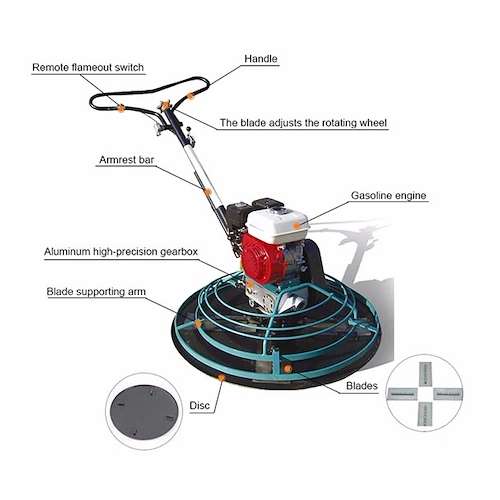 Remote flameout switch

Handle

The blade adjusts the rotating wheel

Armrest bar

Gasoline engine

Aluminum high-precision gearbox

Blade supporting arm

Blades

Disc